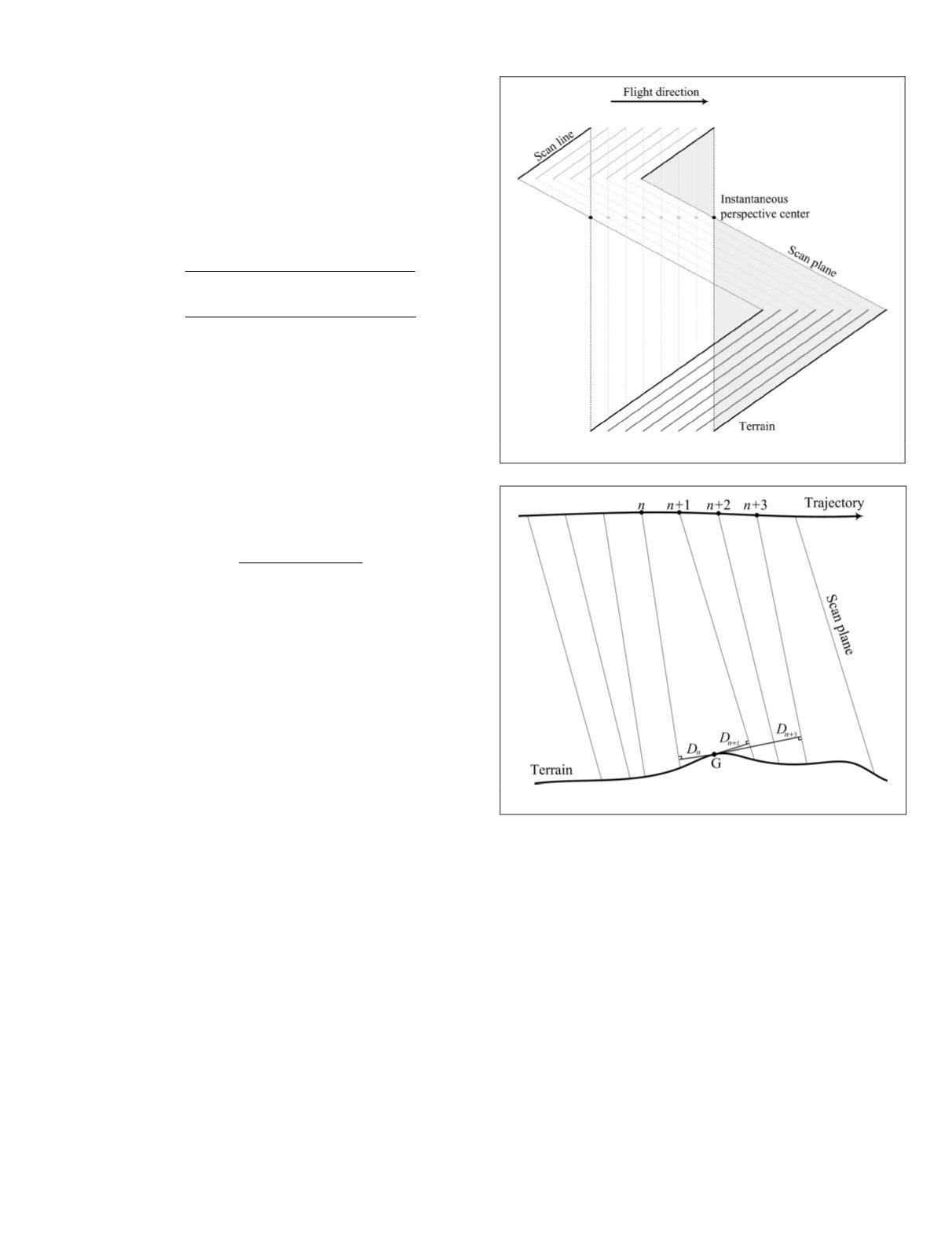 Flight direction

Scan line

Instantaneous perspective center

Scan plane

Terrain

$n$ $n+1$ $n+2$ $n+3$ Trajectory

Scan plane

$D_n$ $D_{n+1}$ $D_{n+3}$

G

Terrain